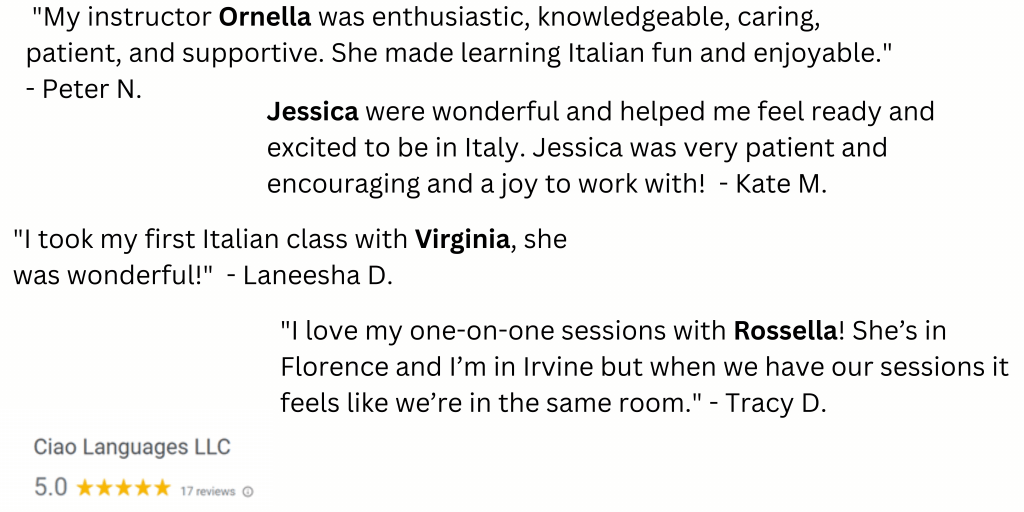 "My instructor Ornella was enthusiastic, knowledgeable, caring, patient, and supportive. She made learning Italian fun and enjoyable." - Peter N.

Jessica were wonderful and helped me feel ready and excited to be in Italy. Jessica was very patient and encouraging and a joy to work with! - Kate M.

"I took my first Italian class with Virginia, she was wonderful!" - Laneesha D.

"I love my one-on-one sessions with Rossella! She's in Florence and I'm in Irvine but when we have our sessions it feels like we're in the same room." - Tracy D.

Ciao Languages LLC

5.0 ★★★★★ 17 reviews